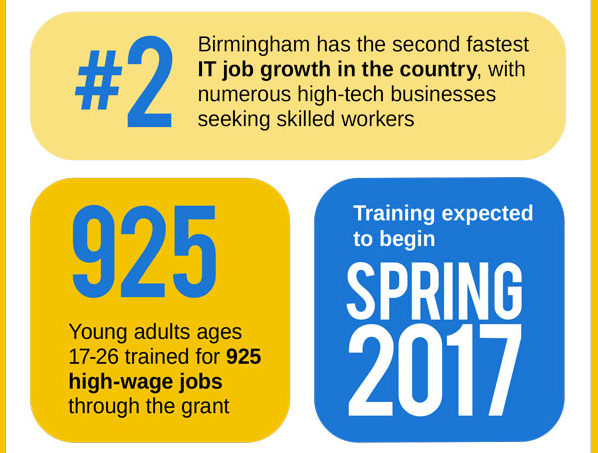 #2

Birmingham has the second fastest IT job growth in the country, with numerous high-tech businesses seeking skilled workers

925

Young adults ages 17-26 trained for 925 high-wage jobs through the grant

Training expected to begin

SPRING 2017