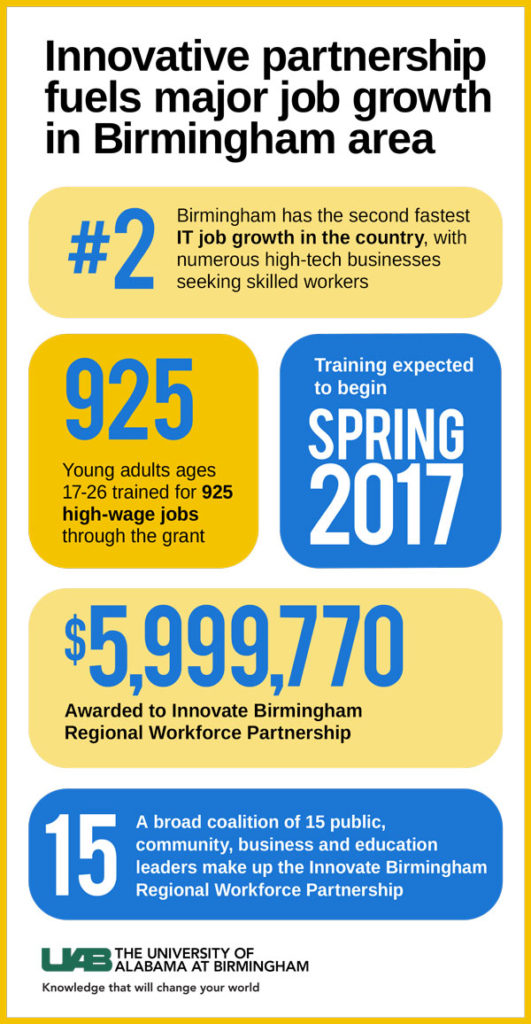 Innovative partnership fuels major job growth in Birmingham area

#2

Birmingham has the second fastest IT job growth in the country, with numerous high-tech businesses seeking skilled workers

925

Young adults ages 17-26 trained for 925 high-wage jobs through the grant

Training expected to begin

SPRING 2017

$5,999,770

Awarded to Innovate Birmingham Regional Workforce Partnership

15

A broad coalition of 15 public, community, business and education leaders make up the Innovate Birmingham Regional Workforce Partnership

UAB THE UNIVERSITY OF ALABAMA AT BIRMINGHAM

Knowledge that will change your world